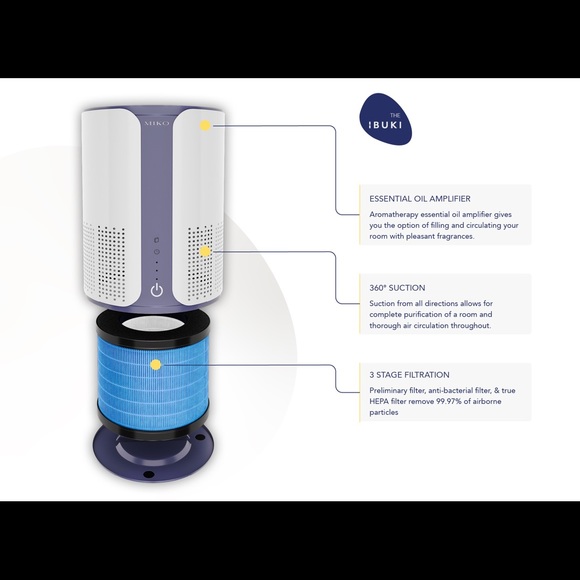 MIKO

THE
IBUKI

ESSENTIAL OIL AMPLIFIER
Aromatherapy essential oil amplifier gives you the option of filling and circulating your room with pleasant fragrances.

360° SUCTION
Suction from all directions allows for complete purification of a room and thorough air circulation throughout.

3 STAGE FILTRATION
Preliminary filter, anti-bacterial filter, & true HEPA filter remove 99.97% of airborne particles